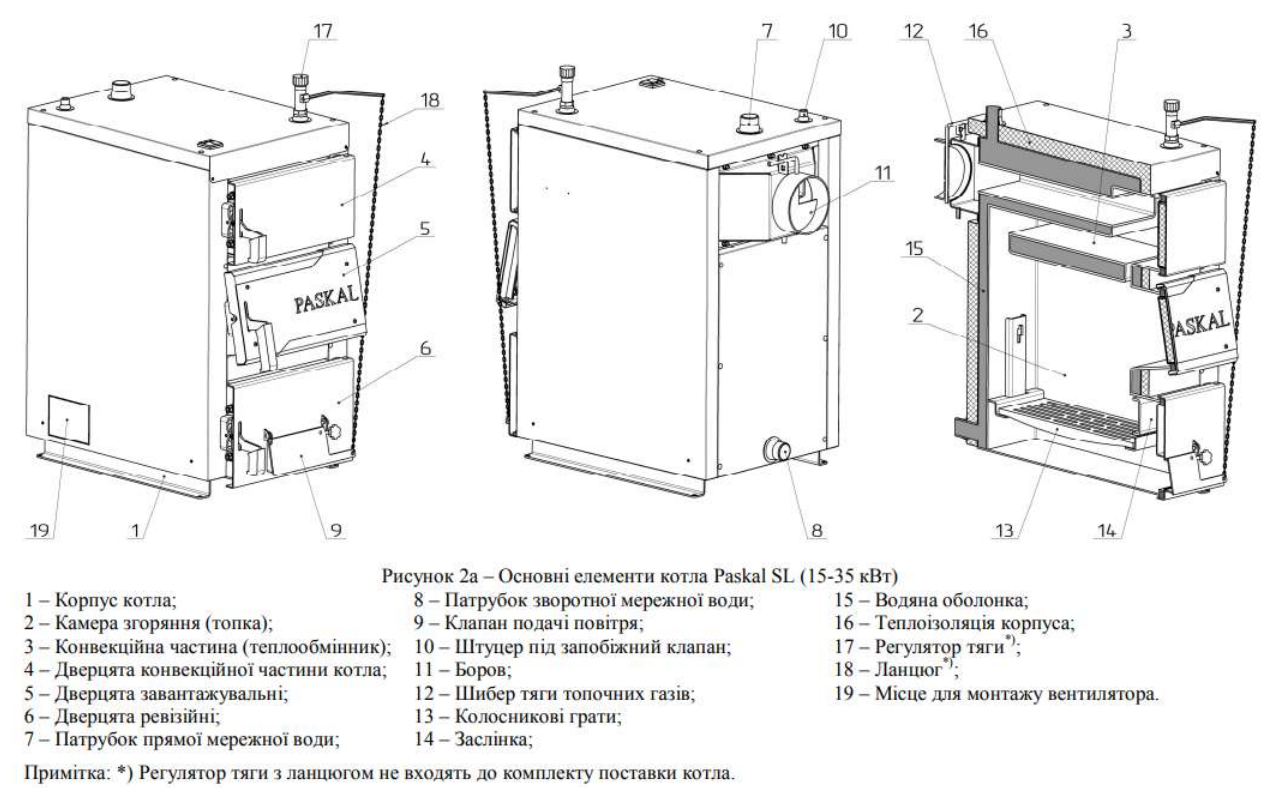 17
18
4
5
PASKAL
6
19
1
9

7
10
11
8

12
16
3
15
2
PASKAL
13
14

Рисунок 2а – Основні елементи котла Paskal SL (15-35 кВт)

1 – Корпус котла;
2 – Камера згоряння (топка);
3 – Конвекційна частина (теплообмінник);
4 – Дверцята конвекційної частини котла;
5 – Дверцята завантажувальні;
6 – Дверцята ревізійні;
7 – Патрубок прямої мережної води;

8 – Патрубок зворотної мережної води;
9 – Клапан подачі повітря;
10 – Штуцер під запобіжний клапан;
11 – Боров;
12 – Шибер тяги топочних газів;
13 – Колосникові грати;
14 – Заслінка;

15 – Водяна оболонка;
16 – Теплоізоляція корпуса;
17 – Регулятор тяги$^{*)}$;
18 – Ланцюг$^{*)}$;
19 – Місце для монтажу вентилятора.

Примітка: *) Регулятор тяги з ланцюгом не входять до комплекту поставки котла.